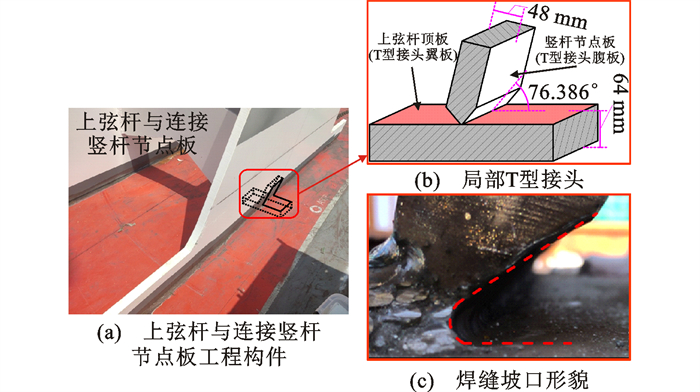 上弦杆与连接竖杆节点板

(a) 上弦杆与连接竖杆节点板工程构件

48 mm

上弦杆顶板
(T型接头翼板)

竖杆节点板
(T型接头腹板)

76.386°

64 mm

(b) 局部T型接头

(c) 焊缝坡口形貌