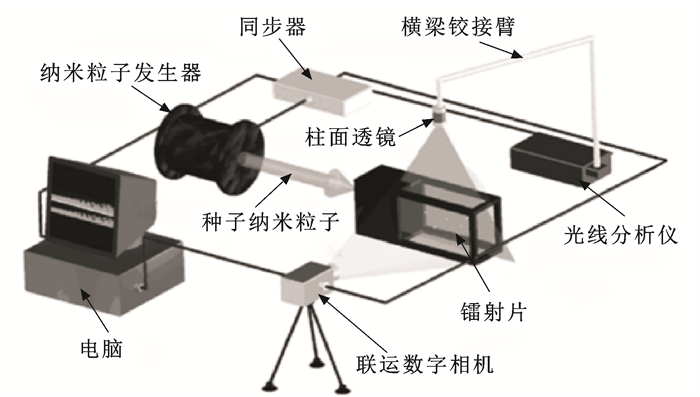 同步器

横梁铰接臂

纳米粒子发生器

柱面透镜

种子纳米粒子

光线分析仪

镭射片

电脑

联运数字相机