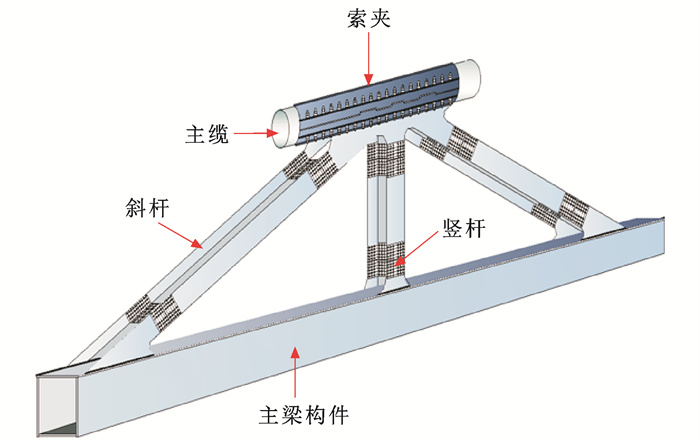 索夹

主缆

斜杆

竖杆

主梁构件