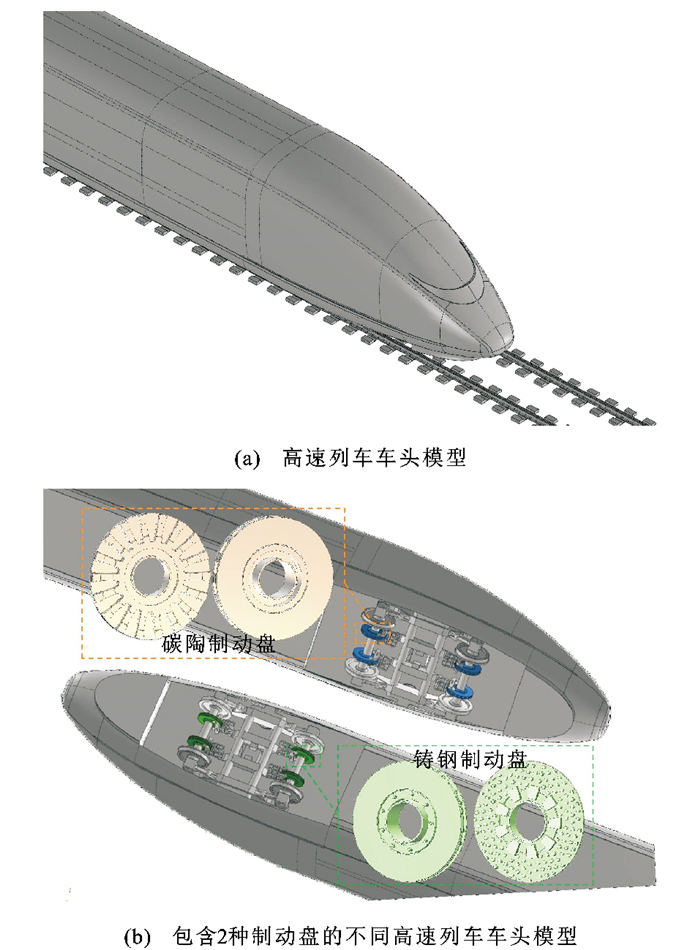 (a) 高速列车车头模型

碳陶制动盘

铸钢制动盘

(b) 包含2种制动盘的不同高速列车车头模型